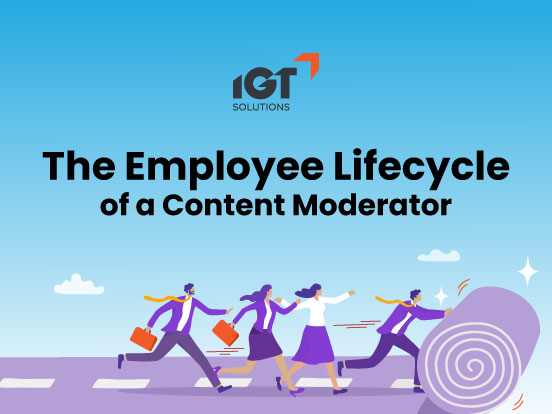 IGT
SOLUTIONS

The Employee Lifecycle
of a Content Moderator